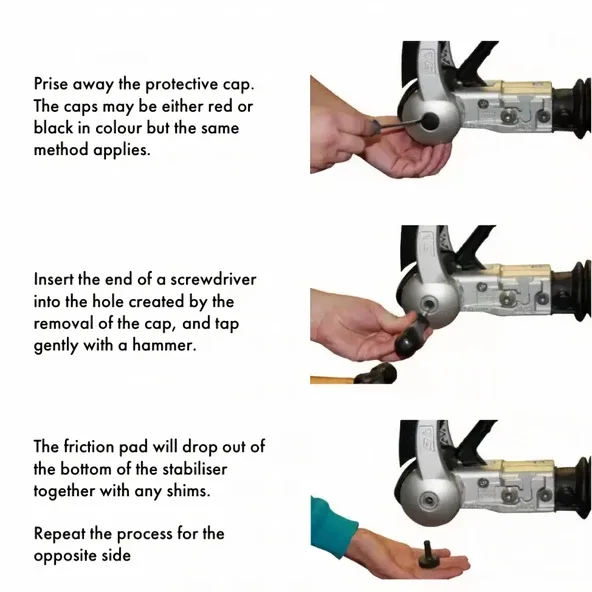 Prise away the protective cap. The caps may be either red or black in colour but the same method applies.

Insert the end of a screwdriver into the hole created by the removal of the cap, and tap gently with a hammer.

The friction pad will drop out of the bottom of the stabiliser together with any shims.

Repeat the process for the opposite side