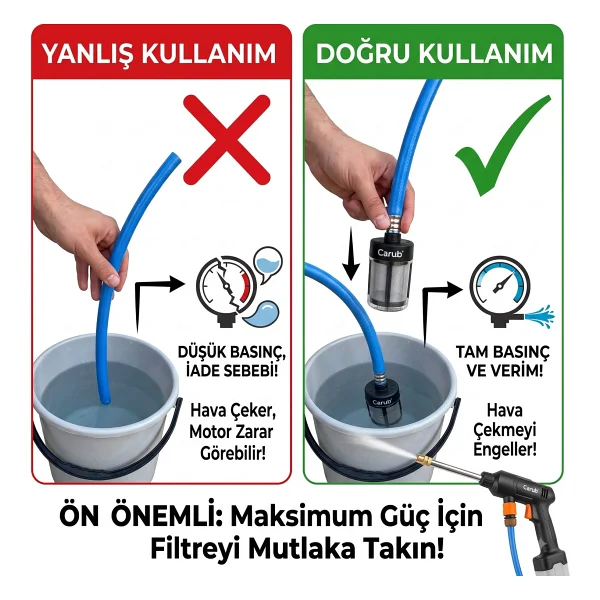 YANLIŞ KULLANIM

DÜŞÜK BASINÇ, İADE SEBEBİ!

Hava Çeker, Motor Zarar Görebilir!

DOĞRU KULLANIM

Carub

Carub

TAM BASINÇ VE VERİM!

Hava Çekmeyi Engeller!

Carub

ÖN ÖNEMLİ: Maksimum Güç İçin Filtreyi Mutlaka Takın!