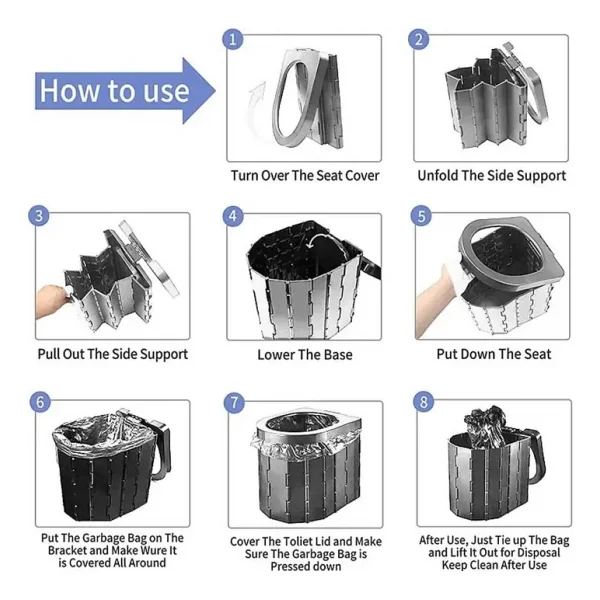 How to use

1
Turn Over The Seat Cover

2
Unfold The Side Support

3
Pull Out The Side Support

4
Lower The Base

5
Put Down The Seat

6
Put The Garbage Bag on The Bracket and Make Wure It is Covered All Around

7
Cover The Toliet Lid and Make Sure The Garbage Bag is Pressed down

8
After Use, Just Tie up The Bag and Lift It Out for Disposal Keep Clean After Use