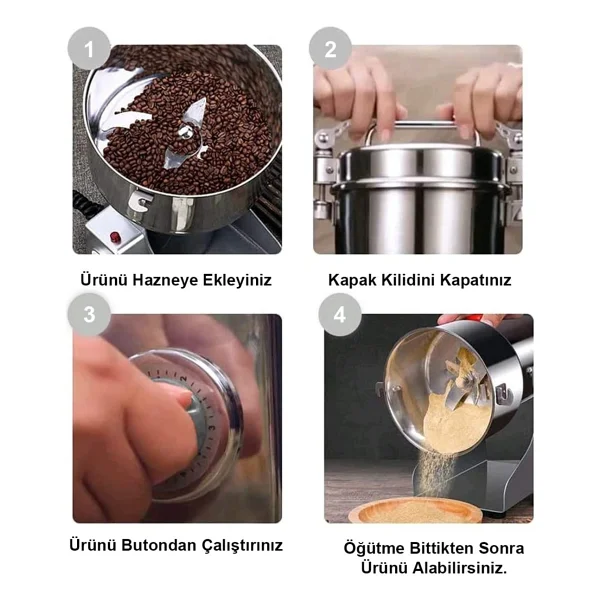 1

Ürünü Hazneye Ekleyiniz

2

Kapak Kilidini Kapatınız

3

Ürünü Butondan Çalıştırınız

4

Öğütme Bittikten Sonra Ürünü Alabilirsiniz.