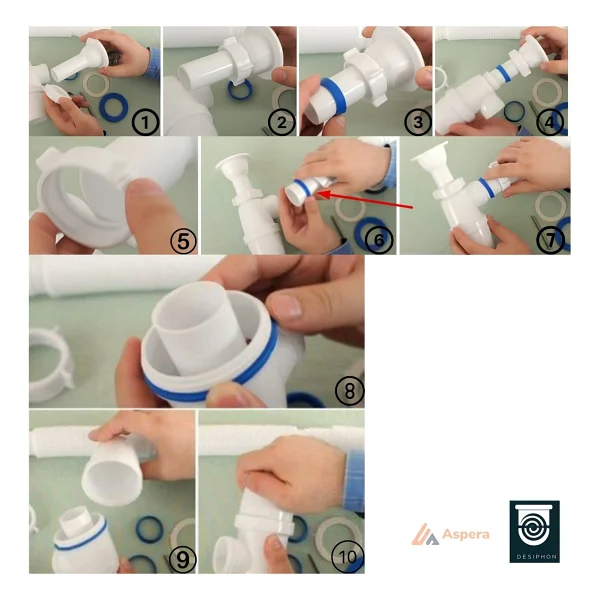 1
2
3
4
5
6
7
8
9
10
Aspera
DESIPHON