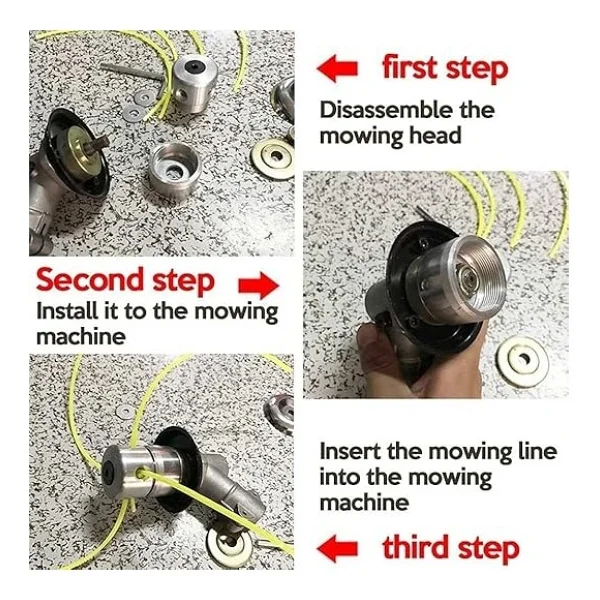 first step
Disassemble the mowing head

Second step
Install it to the mowing machine

Insert the mowing line into the mowing machine

third step