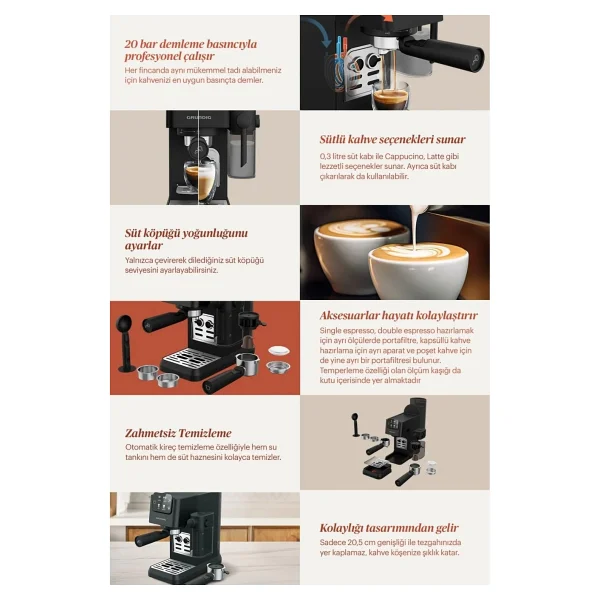 20 bar demleme basıncıyla profesyonel çalışır

Her fincanda aynı mükemmel tadı alabilmeniz için kahvenizi en uygun basınçta demler.

GRUNDIG

Sütlü kahve seçenekleri sunar

0,3 litre süt kabı ile Cappucino, Latte gibi lezzetli seçenekler sunar. Ayrıca süt kabı çıkarılarak da kullanılabilir.

Süt köpüğü yoğunluğunu ayarlar

Yalnızca çevirerek dilediğiniz süt köpüğü seviyesini ayarlayabilirsiniz.

Aksesuarlar hayatı kolaylaştırır

Single espresso, double espresso hazırlamak için ayrı ölçülerde portafiltre, kapsüllü kahve hazırlama için ayrı aparat ve poşet kahve için de yine ayrı bir portafiltresi bulunur. Temperleme özelliği olan ölçüm kaşığı da kutu içerisinde yer almaktadır

Zahmetsiz Temizleme

Otomatik kireç temizleme özelliğiyle hem su tankını hem de süt haznesini kolayca temizler.

Kolaylığı tasarımından gelir

Sadece 20,5 cm genişliği ile tezgahınızda yer kaplamaz, kahve köşenize şıklık katar.