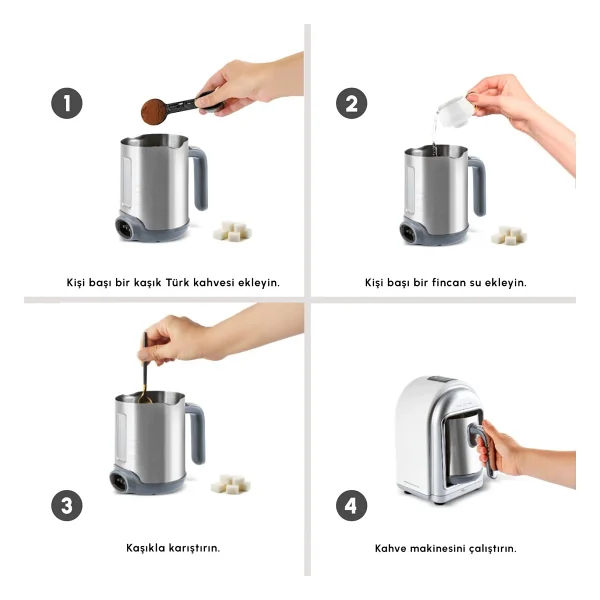 1

Kişi başı bir kaşık Türk kahvesi ekleyin.

2

Kişi başı bir fincan su ekleyin.

3

Kaşıkla karıştırın.

4

Kahve makinesini çalıştırın.