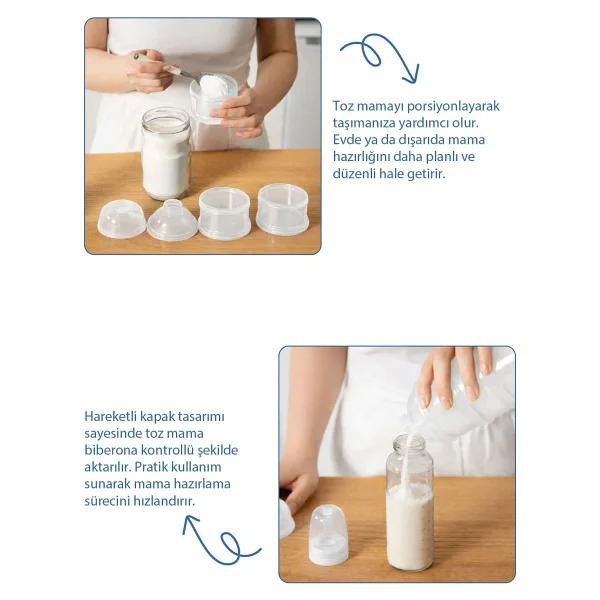 Toz mamayı porsiyonlayarak taşımanıza yardımcı olur. Evde ya da dışarıda mama hazırlığını daha planlı ve düzenli hale getirir.

Hareketli kapak tasarımı sayesinde toz mama biberona kontrollü şekilde aktarılır. Pratik kullanım sunarak mama hazırlama sürecini hızlandırır.