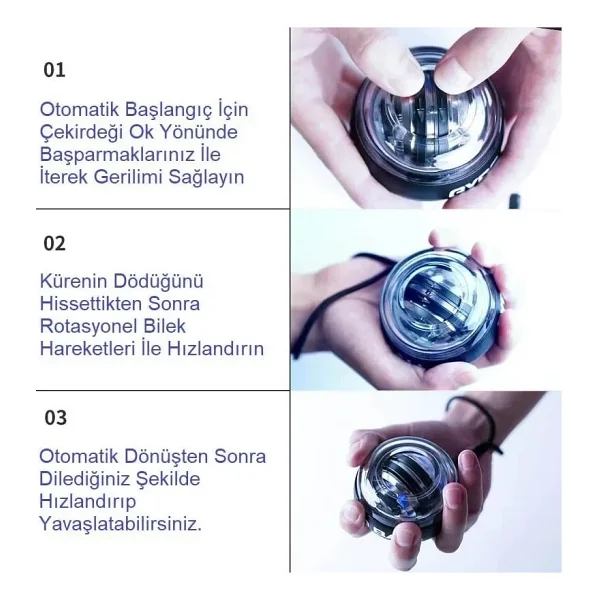 01

Otomatik Başlangıç İçin Çekirdeği Ok Yönünde Başparmaklarınız İle İterek Gerilimi Sağlayın

02

Kürenin Dödüğünü Hissettikten Sonra Rotasyonel Bilek Hareketleri İle Hızlandırın

03

Otomatik Dönüşten Sonra Dilediğiniz Şekilde Hızlandırıp Yavaşlatabilirsiniz.