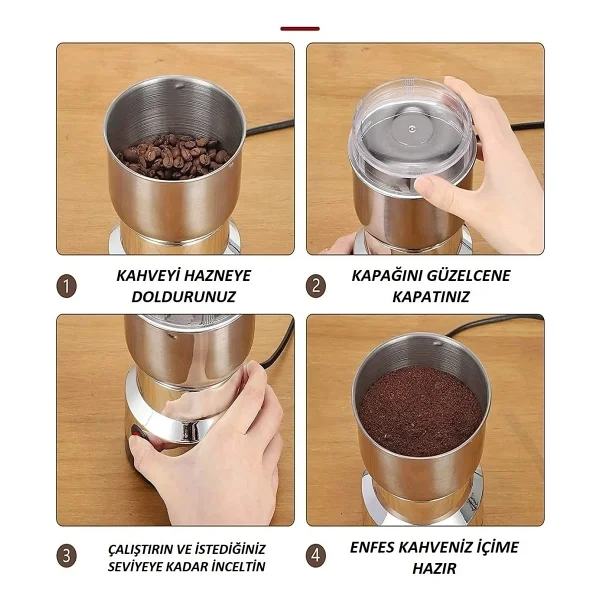 1 KAHVEYİ HAZNEYE DOLDURUNUZ

2 KAPAĞINI GÜZELCENE KAPATINIZ

3 ÇALIŞTIRIN VE İSTEDİĞİNİZ SEVİYEYE KADAR İNCELTİN

4 ENFES KAHVENİZ İÇİME HAZIR