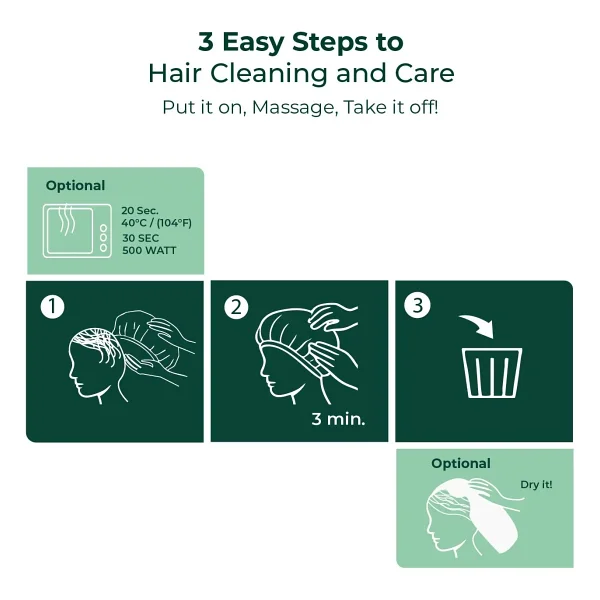 3 Easy Steps to
Hair Cleaning and Care
Put it on, Massage, Take it off!

Optional
20 Sec.
40°C / (104°F)
30 SEC
500 WATT

1

2

3 min.

3

Optional
Dry it!