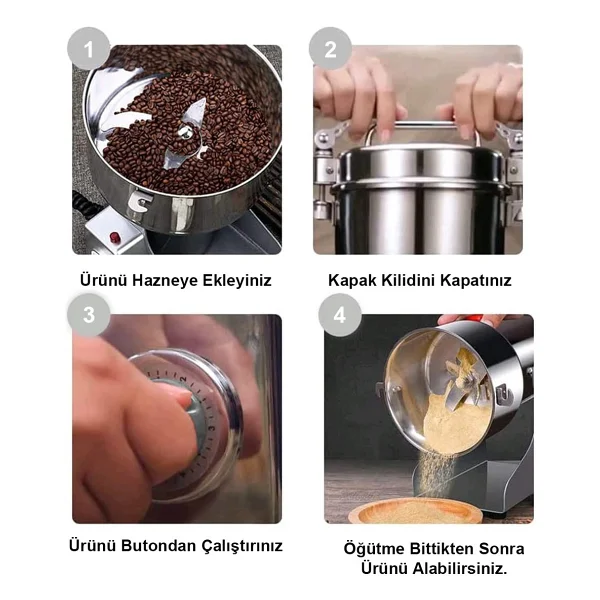 1

Ürünü Hazneye Ekleyiniz

2

Kapak Kilidini Kapatınız

3

Ürünü Butondan Çalıştırınız

4

Öğütme Bittikten Sonra Ürünü Alabilirsiniz.