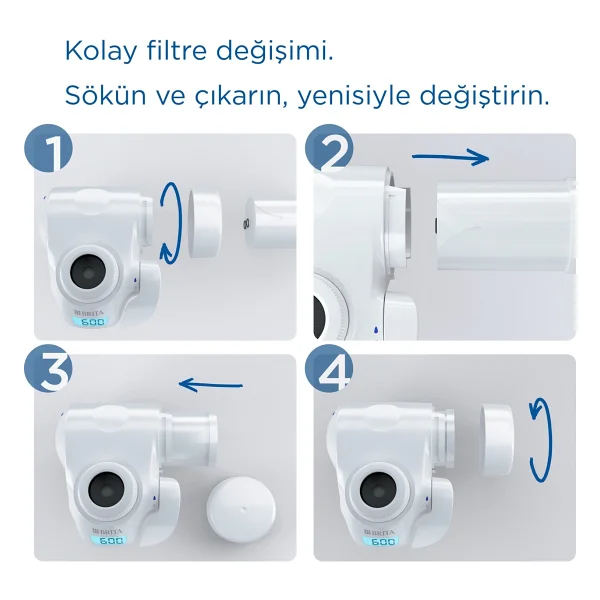 Kolay filtre değişimi.

Sökün ve çıkarın, yenisiyle değiştirin.

1

BRITA
600

2

3

BRITA
600

4

BRITA
600