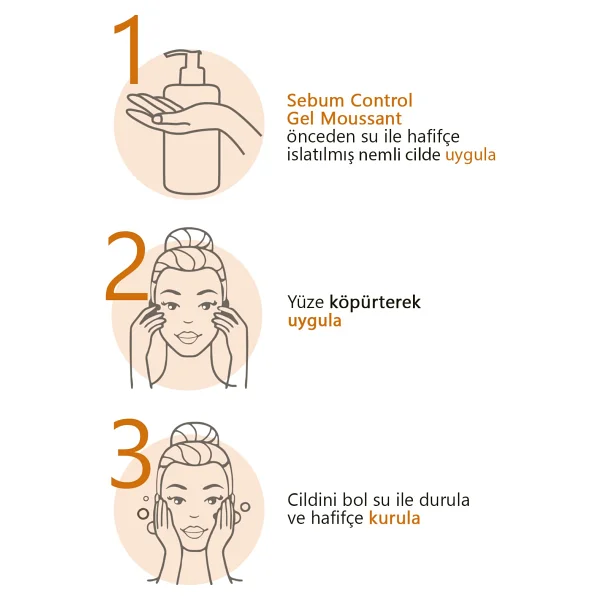 1

Sebum Control Gel Moussant önceden su ile hafifçe islatılmış nemli cilde uygula

2

Yüze köpürterek uygula

3

Cildini bol su ile durula ve hafifçe kurula