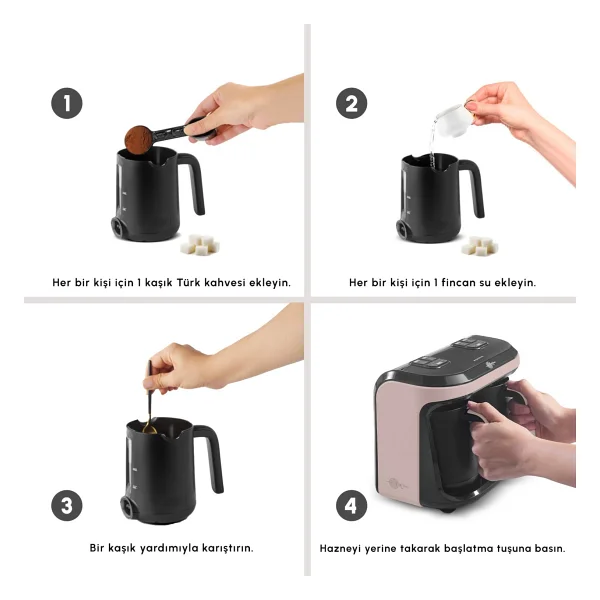 1

Her bir kişi için 1 kaşık Türk kahvesi ekleyin.

2

Her bir kişi için 1 fincan su ekleyin.

3

Bir kaşık yardımıyla karıştırın.

4

Hazneyi yerine takarak başlatma tuşuna basın.