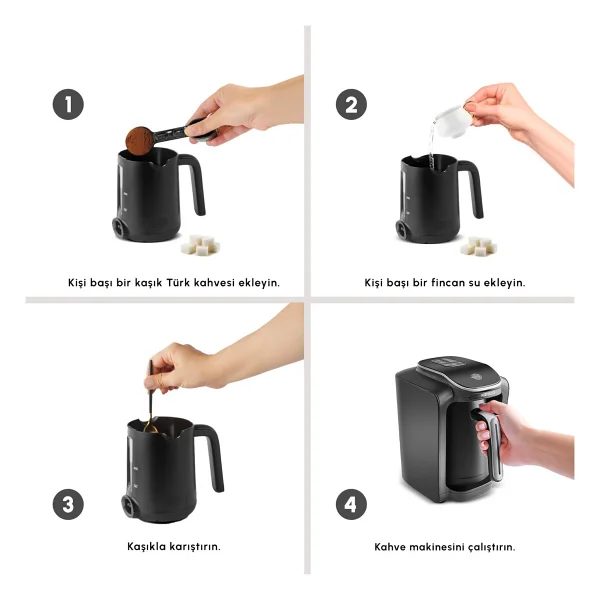 1

Kişi başı bir kaşık Türk kahvesi ekleyin.

2

Kişi başı bir fincan su ekleyin.

3

Kaşıkla karıştırın.

4

Kahve makinesini çalıştırın.