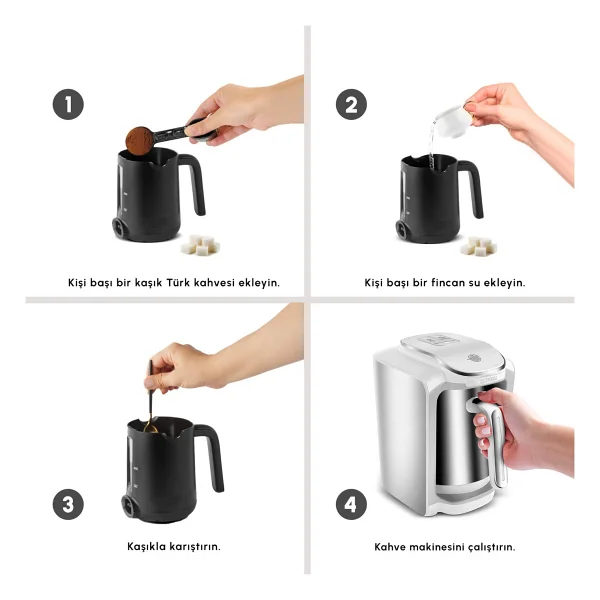 1

Kişi başı bir kaşık Türk kahvesi ekleyin.

2

Kişi başı bir fincan su ekleyin.

3

Kaşıkla karıştırın.

4

Kahve makinesini çalıştırın.