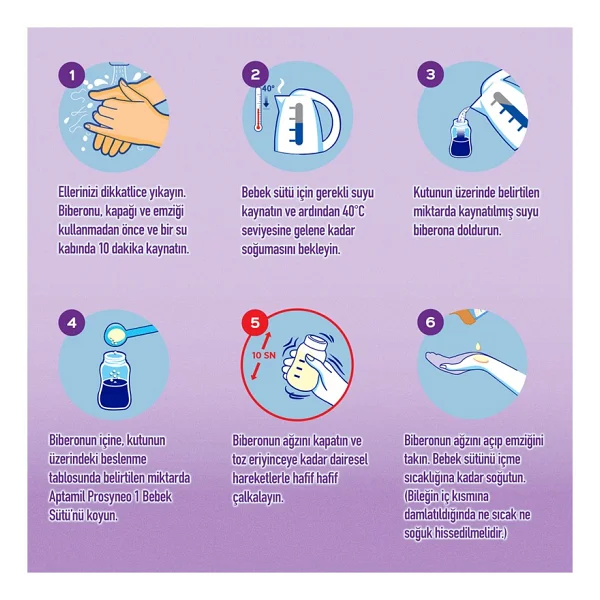 1

Ellerinizi dikkatlice yıkayın. Biberonu, kapağı ve emziği kullanmadan önce ve bir su kabında 10 dakika kaynatın.

2

40°

Bebek sütü için gerekli suyu kaynatın ve ardından 40°C seviyesine gelene kadar soğumasını bekleyin.

3

Kutunun üzerinde belirtilen miktarda kaynatılmış suyu biberona doldurun.

4

Biberonun içine, kutunun üzerindeki beslenme tablosunda belirtilen miktarda Aptamil Prosyneo 1 Bebek Sütü'nü koyun.

5

10 SN

Biberonun ağzını kapatın ve toz eriyinceye kadar dairesel hareketlerle hafif hafif çalkalayın.

6

Biberonun ağzını açıp emziğini takın. Bebek sütünü içme sıcaklığına kadar soğutun. (Bileğin iç kısmına damlatıldığında ne sıcak ne soğuk hissedilmelidir.)