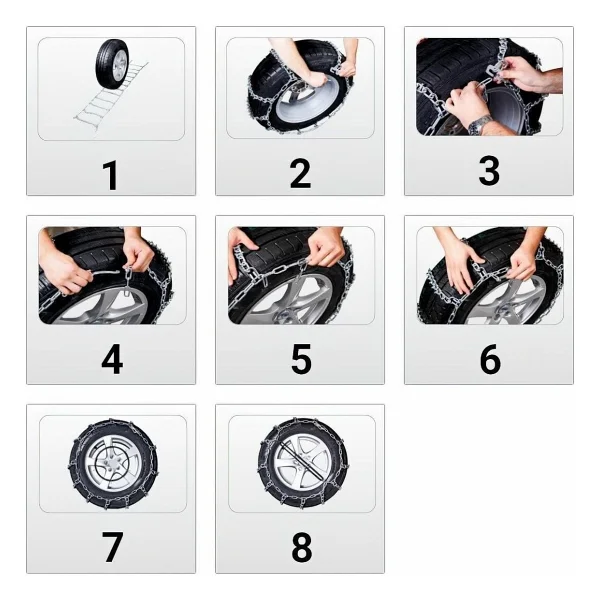 1

2

3

4

5

6

7

8