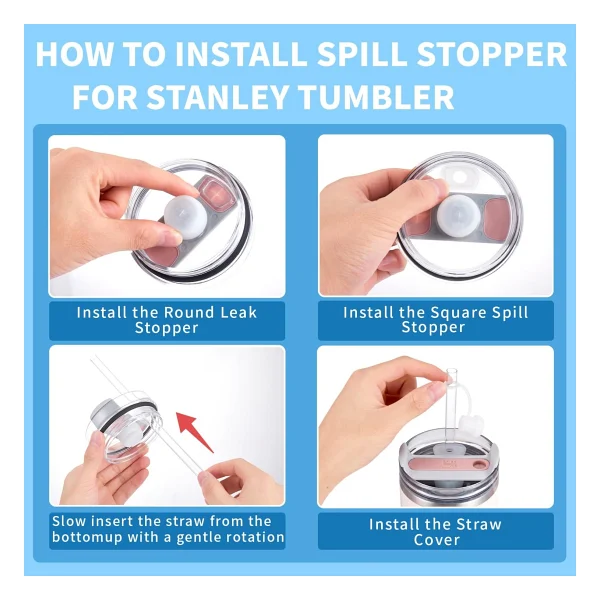 HOW TO INSTALL SPILL STOPPER FOR STANLEY TUMBLER

Install the Round Leak Stopper

Install the Square Spill Stopper

Slow insert the straw from the bottomup with a gentle rotation

Install the Straw Cover