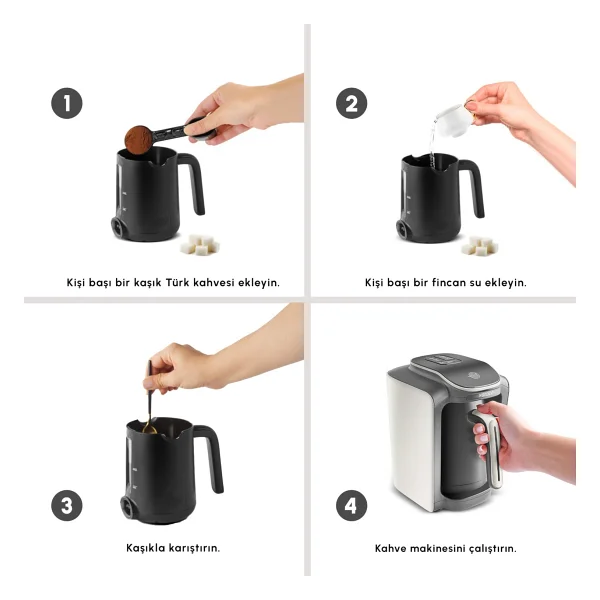 1

Kişi başı bir kaşık Türk kahvesi ekleyin.

2

Kişi başı bir fincan su ekleyin.

3

Kaşıkla karıştırın.

4

Kahve makinesini çalıştırın.