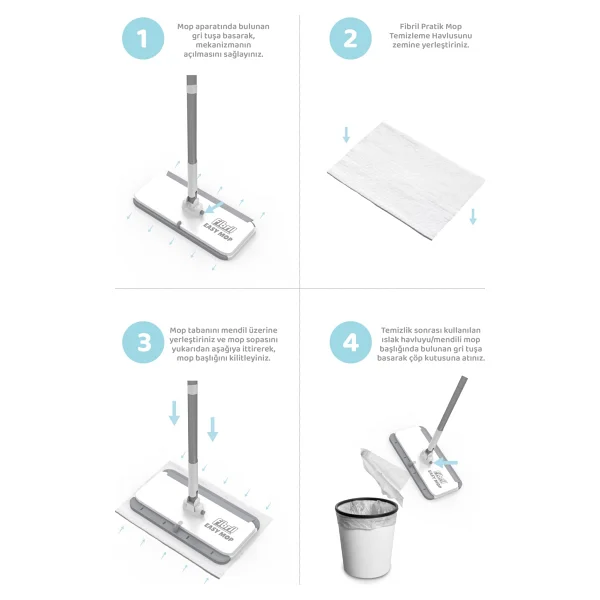 1

Mop aparatında bulunan gri tuşa basarak, mekanizmanın açılmasını sağlayınız.

Fibril
EASY MOP

2

Fibril Pratik Mop Temizleme Havlusunu zemine yerleştiriniz.

3

Mop tabanını mendil üzerine yerleştiriniz ve mop sopasını yukarıdan aşağıya ittirerek, mop başlığını kilitleyiniz.

Fibril
EASY MOP

4

Temizlik sonrası kullanılan ıslak havluyu/mendili mop başlığında bulunan gri tuşa basarak çöp kutusuna atınız.

Fibril
EASY MOP