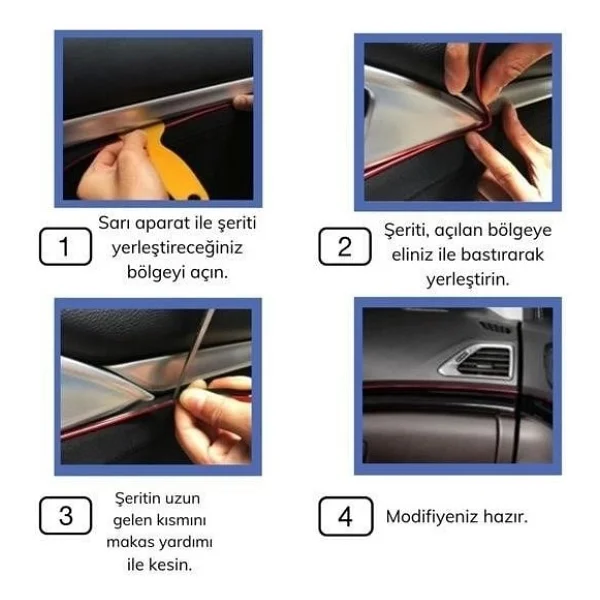 1

Sarı aparat ile şeriti yerleştireceğiniz bölgeyi açın.

2

Şeriti, açılan bölgeye eliniz ile bastırarak yerleştirin.

3

Şeritin uzun gelen kısmını makas yardımı ile kesin.

4

Modifiyeniz hazır.