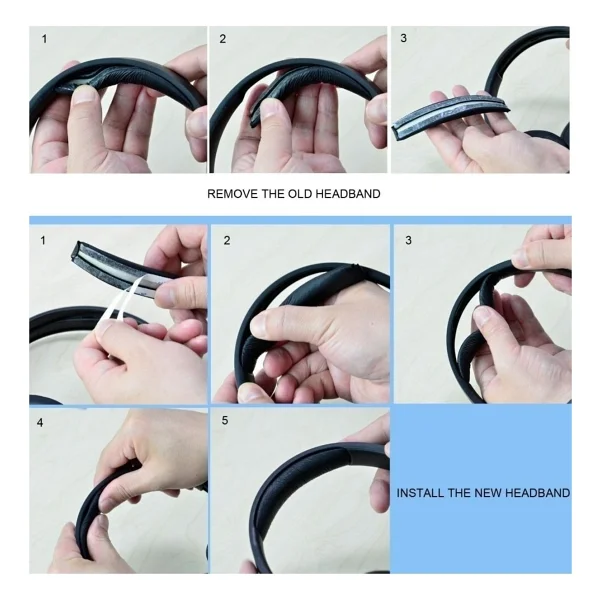 1

2

3

REMOVE THE OLD HEADBAND

1

2

3

4

5

INSTALL THE NEW HEADBAND