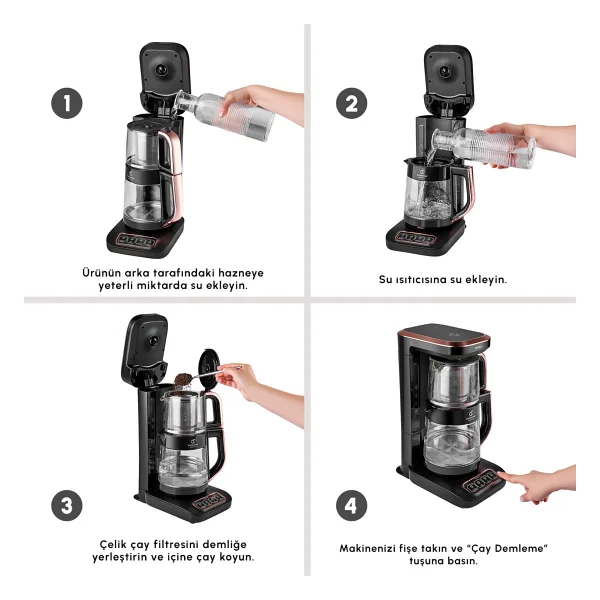 1

Ürünün arka tarafındaki hazneye yeterli miktarda su ekleyin.

2

Su ısıtıcısına su ekleyin.

3

Çelik çay filtresini demliğe yerleştirin ve içine çay koyun.

4

Makinenizi fişe takın ve "Çay Demleme" tuşuna basın.