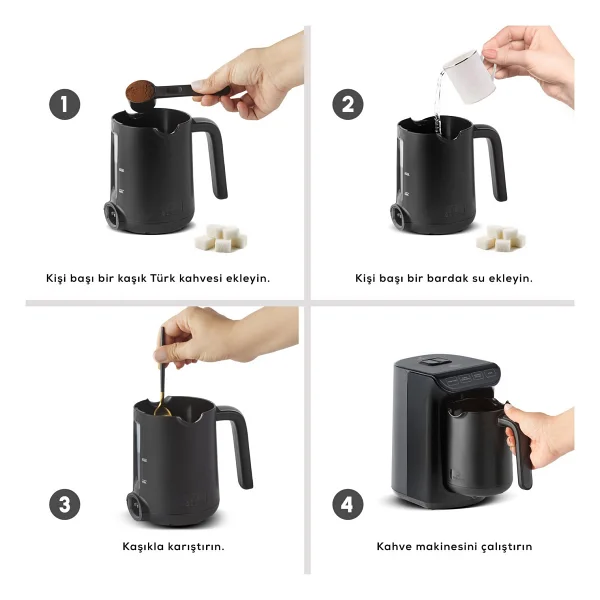 1

Kişi başı bir kaşık Türk kahvesi ekleyin.

2

Kişi başı bir bardak su ekleyin.

3

Kaşıkla karıştırın.

4

Kahve makinesini çalıştırın