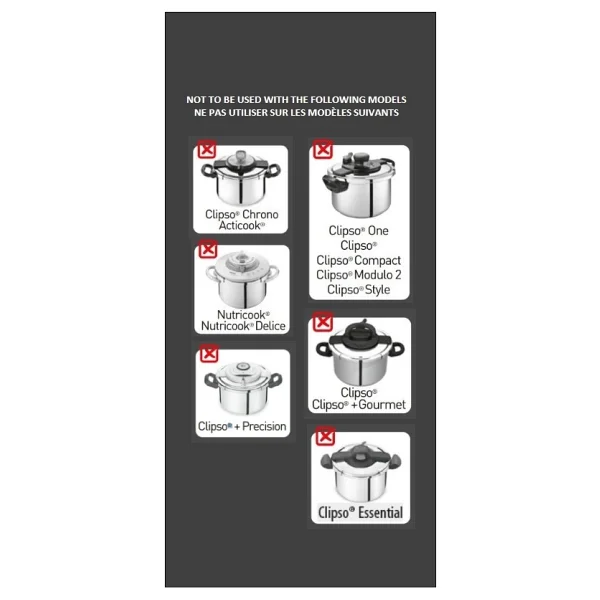 NOT TO BE USED WITH THE FOLLOWING MODELS
NE PAS UTILISER SUR LES MODÈLES SUIVANTS

Clipso® Chrono
Acticook®

Nutricook®
Nutricook® Delice

Clipso® + Precision

Clipso® One
Clipso®
Clipso® Compact
Clipso® Modulo 2
Clipso® Style

Clipso®
Clipso® + Gourmet

Clipso® Essential