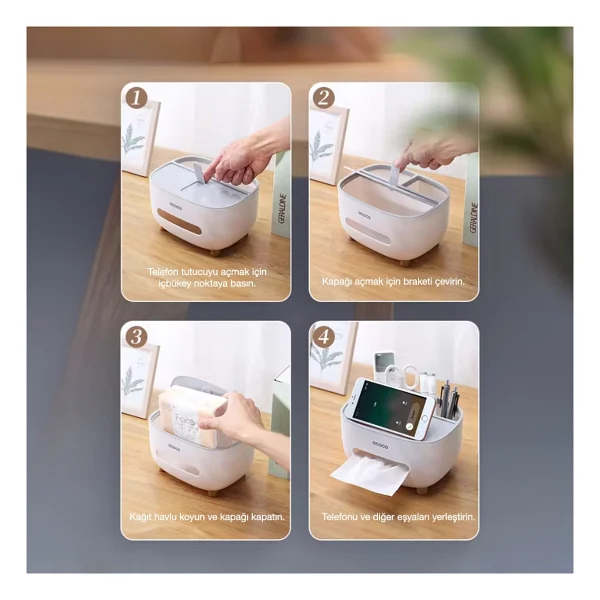 1

ecoco

GERALDINE

Telefon tutucuyu açmak için içbükey noktaya basın.

2

ecoco

GERALDINE

Kapağı açmak için braketi çevirin.

3

Face

ecoco

Kağıt havlu koyun ve kapağı kapatın.

4

ecoco

Telefonu ve diğer eşyaları yerleştirin.