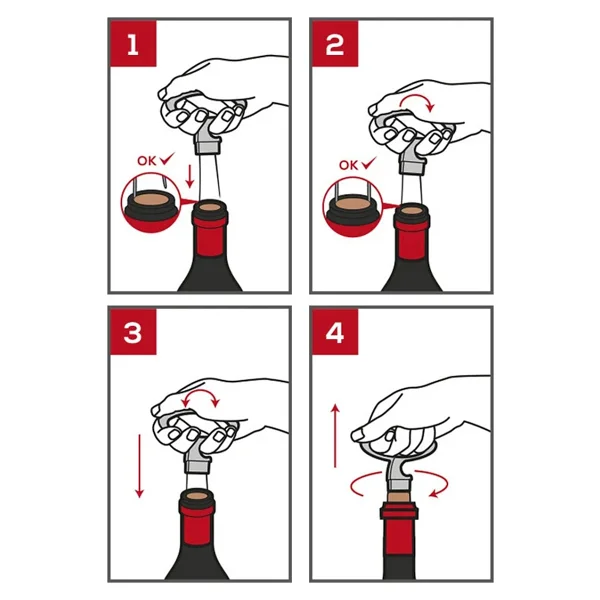 1

OK ✓

2

OK ✓

3

4