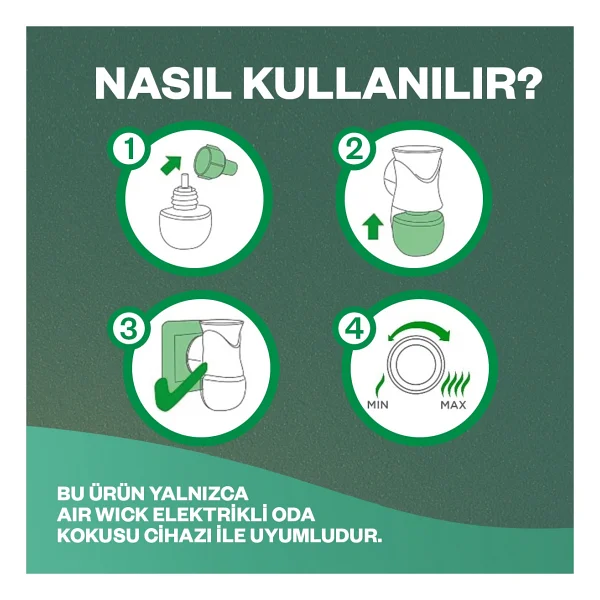 NASIL KULLANILIR?

1

2

3

4

MIN

MAX

BU ÜRÜN YALNIZCA AIR WICK ELEKTRİKLİ ODA KOKUSU CİHAZI İLE UYUMLUDUR.