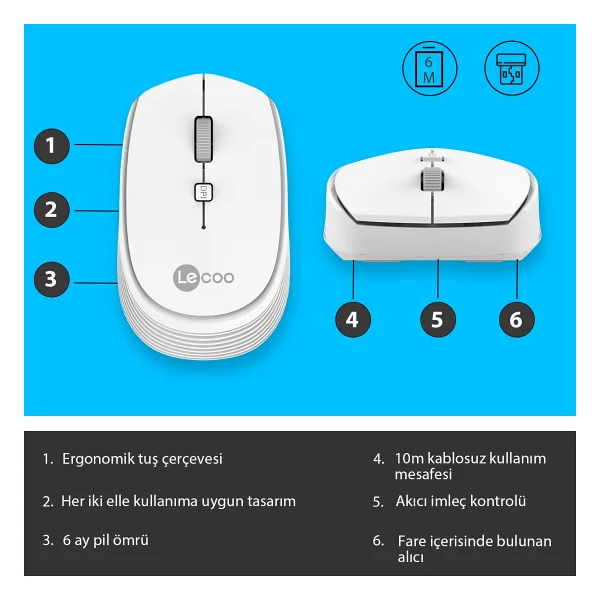 6
M

1

2

3

DPI

Lecoo

4

5

6

1. Ergonomik tuş çerçevesi

2. Her iki elle kullanıma uygun tasarım

3. 6 ay pil ömrü

4. 10m kablosuz kullanım mesafesi

5. Akıcı imleç kontrolü

6. Fare içerisinde bulunan alıcı