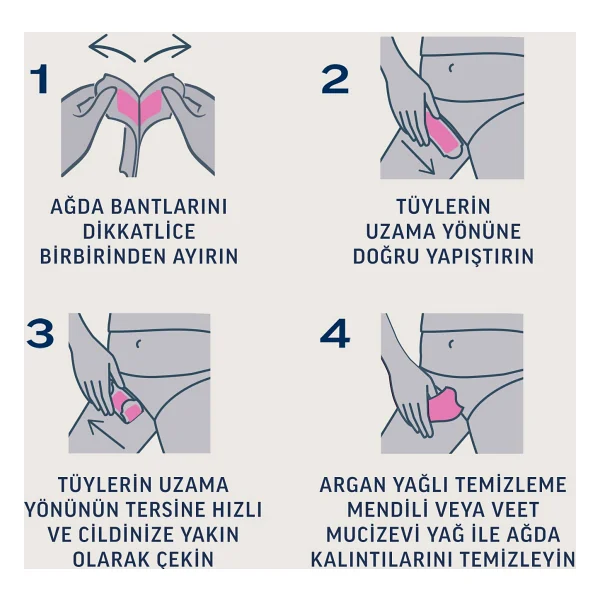 1

AĞDA BANTLARINI DİKKATLİCE BİRBİRİNDEN AYIRIN

2

TÜYLERİN UZAMA YÖNÜNE DOĞRU YAPIŞTIRIN

3

TÜYLERİN UZAMA YÖNÜNÜN TERSİNE HIZLI VE CİLDİNİZE YAKIN OLARAK ÇEKİN

4

ARGAN YAĞLI TEMİZLEME MENDİLİ VEYA VEET MUCİZEVİ YAĞ İLE AĞDA KALINTILARINI TEMİZLEYİN