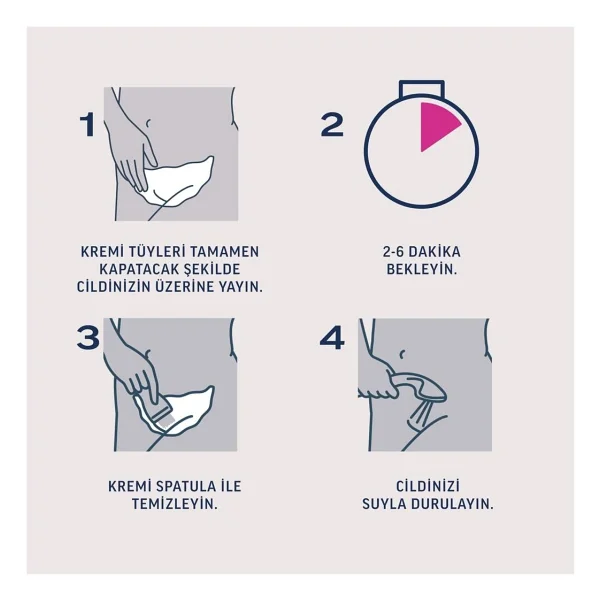 1

KREMİ TÜYLERİ TAMAMEN KAPATACAK ŞEKİLDE CİLDİNİZİN ÜZERİNE YAYIN.

2

2-6 DAKİKA BEKLEYİN.

3

KREMİ SPATULA İLE TEMİZLEYİN.

4

CİLDİNİZİ SUYLA DURULAYIN.