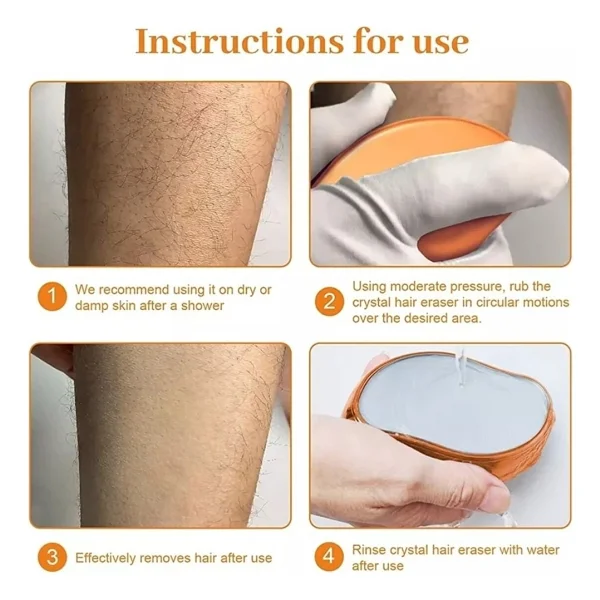 Instructions for use

1 We recommend using it on dry or damp skin after a shower

2 Using moderate pressure, rub the crystal hair eraser in circular motions over the desired area.

3 Effectively removes hair after use

4 Rinse crystal hair eraser with water after use