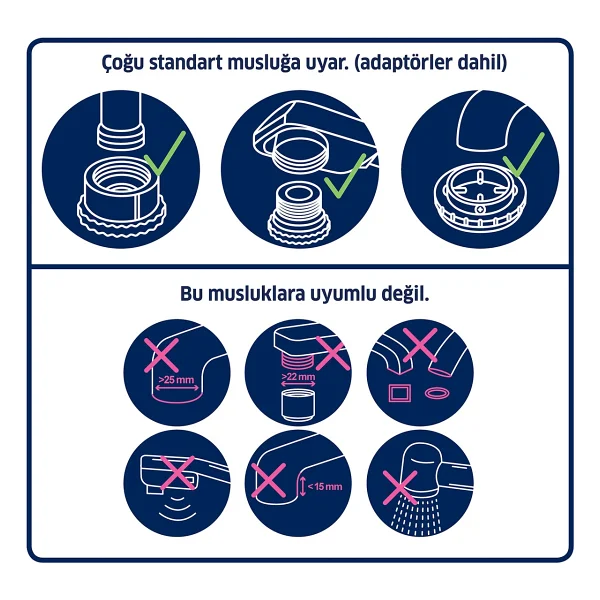 Çoğu standart musluğa uyar. (adaptörler dahil)

Bu musluklara uyumlu değil.

>25 mm

>22 mm

<15 mm