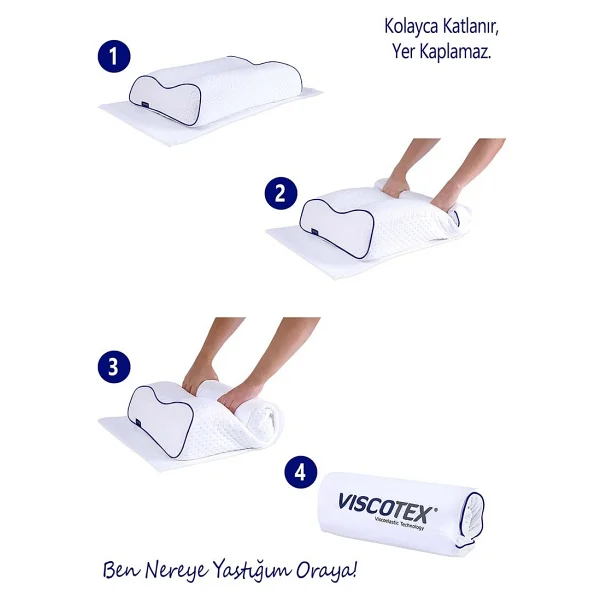 Kolayca Katlanır, Yer Kaplamaz.

1

2

3

4

VISCOTEX®
Viscoelastic Technology

Ben Nereye Yastığım Oraya!