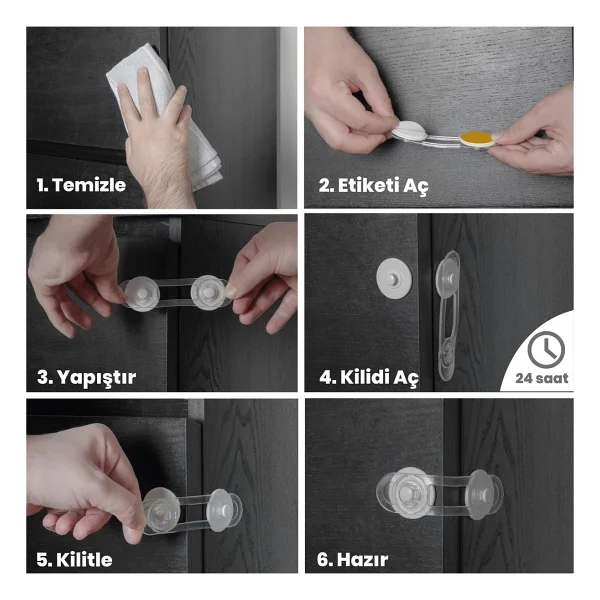 1. Temizle

2. Etiketi Aç

3. Yapıştır

4. Kilidi Aç

24 saat

5. Kilitle

6. Hazır