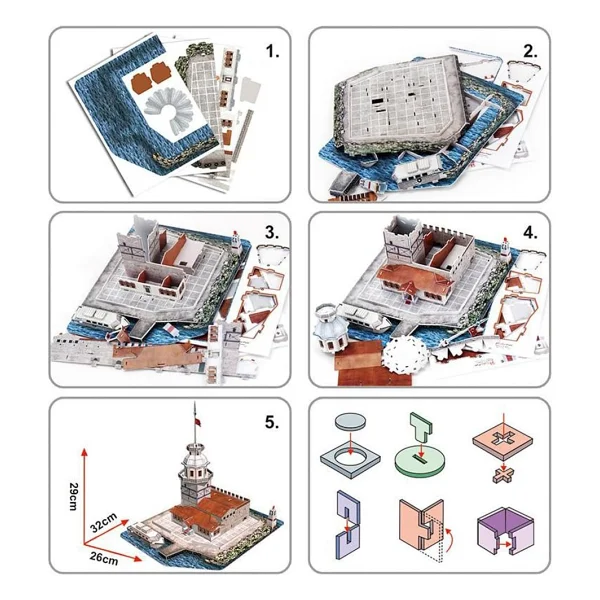 1.

2.

3.

4.

5.

29cm

32cm

26cm