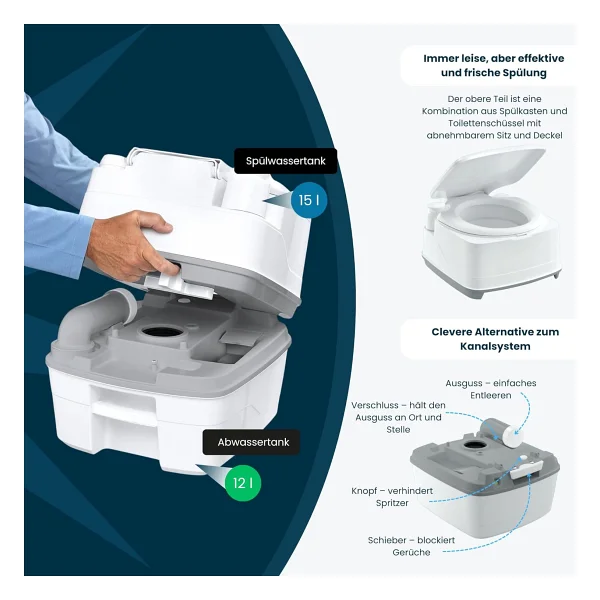 Spülwassertank

15 l

Abwassertank

12 l

Immer leise, aber effektive und frische Spülung

Der obere Teil ist eine Kombination aus Spülkasten und Toilettenschüssel mit abnehmbarem Sitz und Deckel

Clevere Alternative zum Kanalsystem

Ausguss – einfaches Entleeren

Verschluss – hält den Ausguss an Ort und Stelle

Knopf – verhindert Spritzer

Schieber – blockiert Gerüche