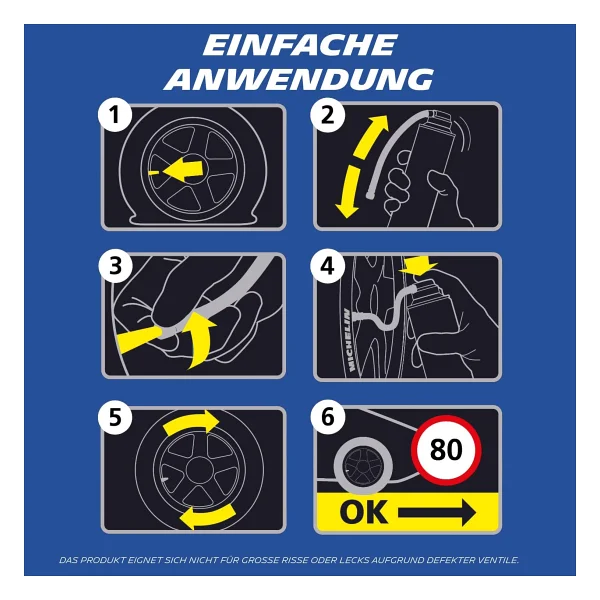 EINFACHE ANWENDUNG

1

2

3

4

MICHELIN

5

6

80

OK

DAS PRODUKT EIGNET SICH NICHT FÜR GROSSE RISSE ODER LECKS AUFGRUND DEFEKTER VENTILE.