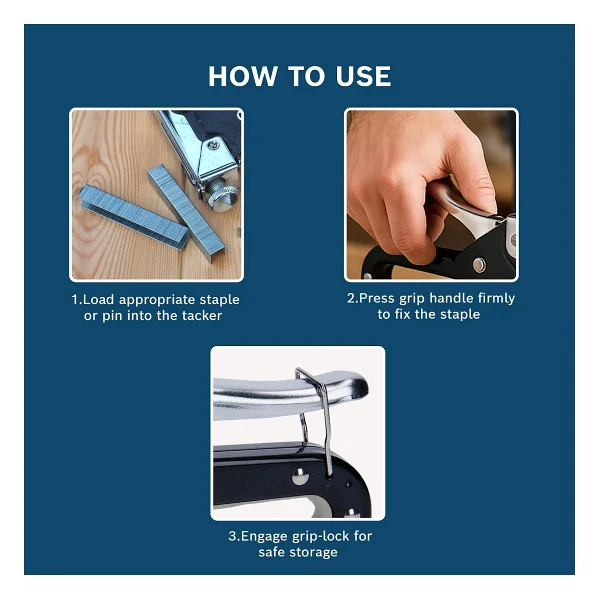 HOW TO USE

1.Load appropriate staple or pin into the tacker

2.Press grip handle firmly to fix the staple

3.Engage grip-lock for safe storage