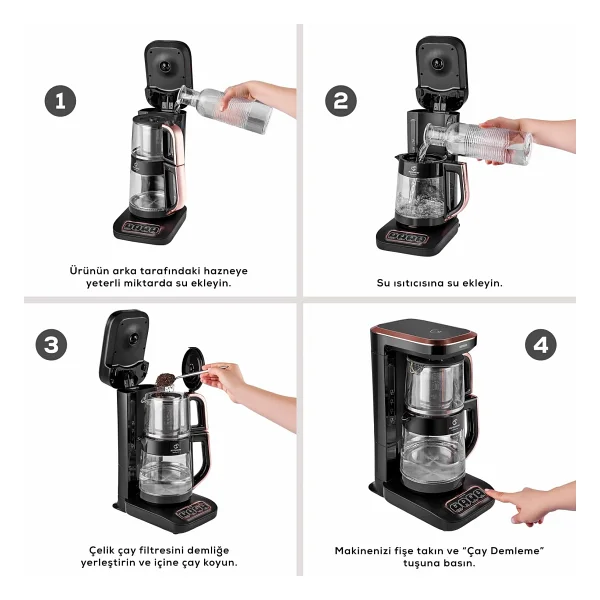 1

Ürünün arka tarafındaki hazneye yeterli miktarda su ekleyin.

2

Su ısıtıcısına su ekleyin.

3

Çelik çay filtresini demliğe yerleştirin ve içine çay koyun.

4

Makinenizi fişe takın ve "Çay Demleme" tuşuna basın.