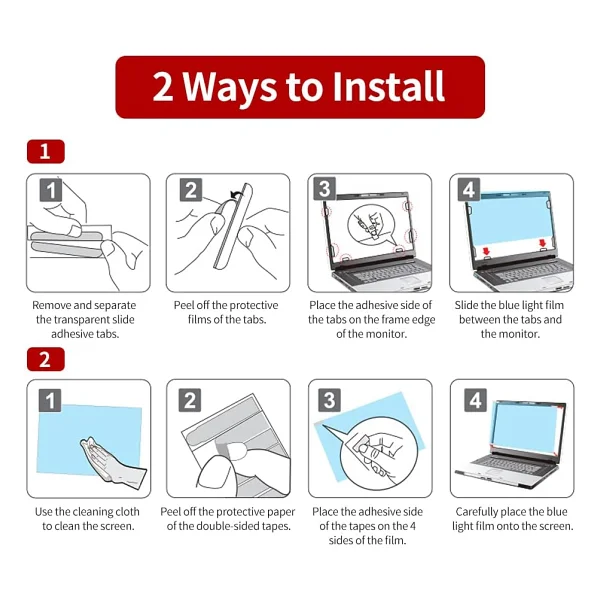 2 Ways to Install

1

1
Remove and separate the transparent slide adhesive tabs.

2
Peel off the protective films of the tabs.

3
Place the adhesive side of the tabs on the frame edge of the monitor.

4
Slide the blue light film between the tabs and the monitor.

2

1
Use the cleaning cloth to clean the screen.

2
Peel off the protective paper of the double-sided tapes.

3
Place the adhesive side of the tapes on the 4 sides of the film.

4
Carefully place the blue light film onto the screen.