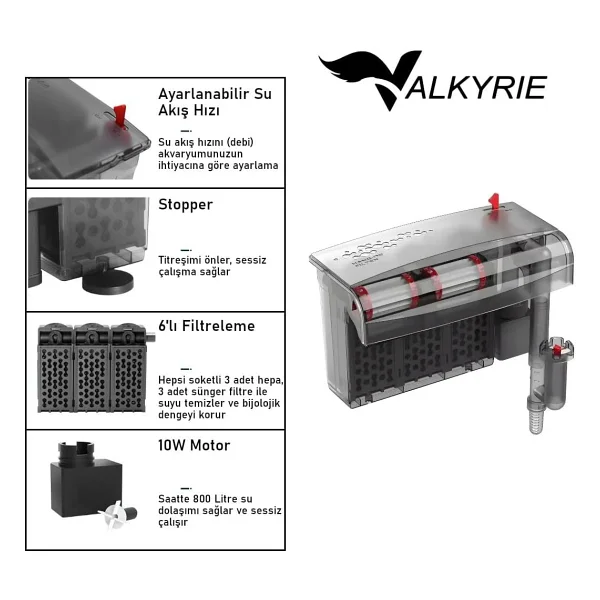 VALKYRIE

Ayarlanabilir Su Akış Hızı

Su akış hızını (debi) akvaryumunuzun ihtiyacına göre ayarlama

Stopper

Titreşimi önler, sessiz çalışma sağlar

6'lı Filtreleme

Hepsi soketli 3 adet hepa, 3 adet sünger filtre ile suyu temizler ve bijolojik dengeyi korur

10W Motor

Saatte 800 Litre su dolaşımı sağlar ve sessiz çalışır