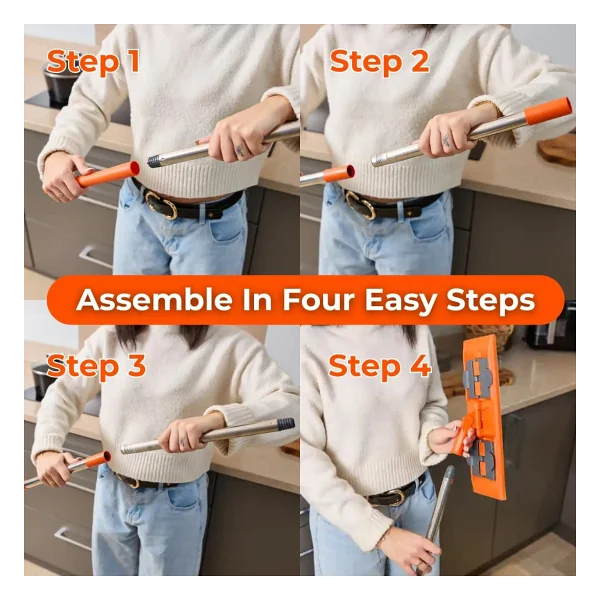 Step 1

Step 2

Assemble In Four Easy Steps

Step 3

Step 4