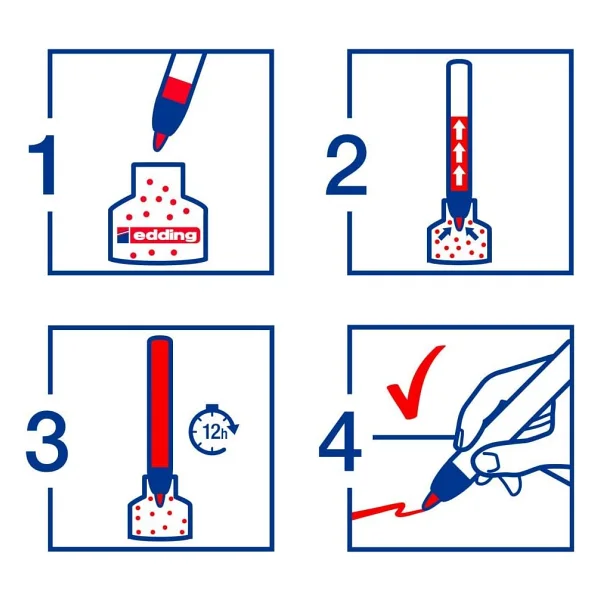 1

edding

2

3

12h

4