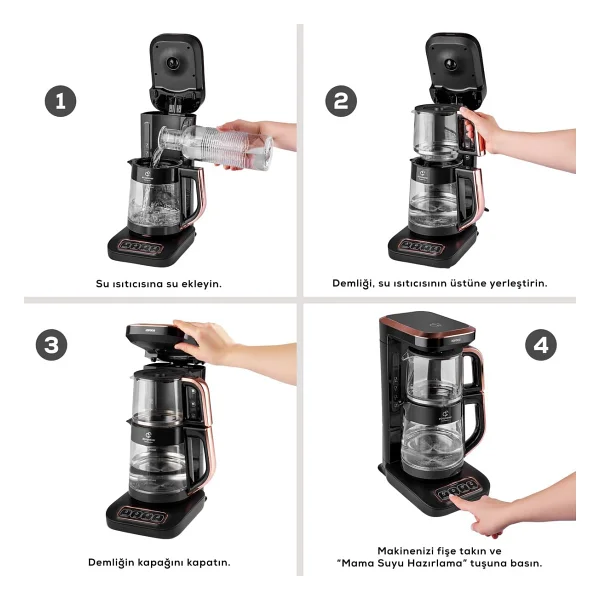 1

Su ısıtıcısına su ekleyin.

2

Demliği, su ısıtıcısının üstüne yerleştirin.

3

Demliğin kapağını kapatın.

4

Makinenizi fişe takın ve "Mama Suyu Hazırlama" tuşuna basın.