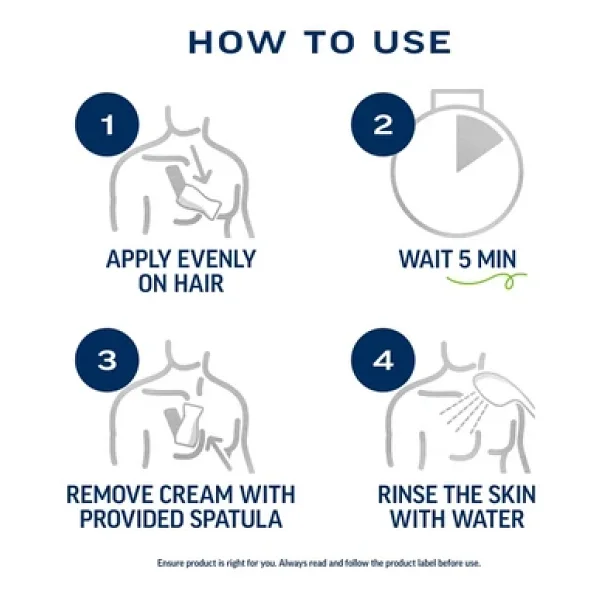 HOW TO USE

1

APPLY EVENLY ON HAIR

2

WAIT 5 MIN

3

REMOVE CREAM WITH PROVIDED SPATULA

4

RINSE THE SKIN WITH WATER

Ensure product is right for you. Always read and follow the product label before use.