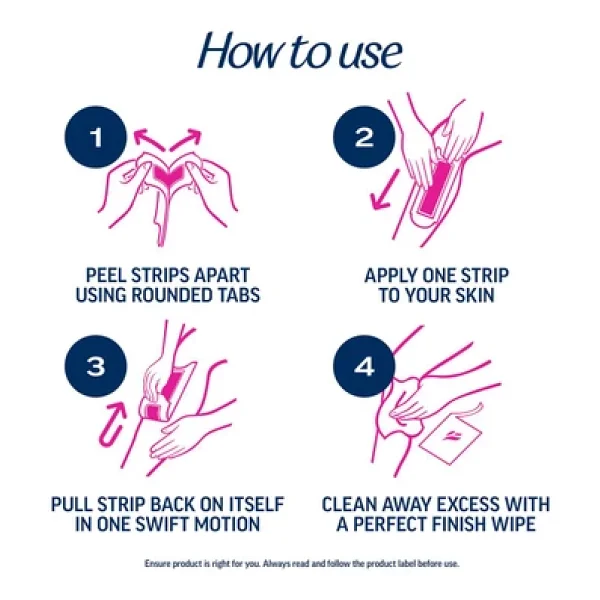 How to use

1

PEEL STRIPS APART USING ROUNDED TABS

2

APPLY ONE STRIP TO YOUR SKIN

3

PULL STRIP BACK ON ITSELF IN ONE SWIFT MOTION

4

CLEAN AWAY EXCESS WITH A PERFECT FINISH WIPE

Ensure product is right for you. Always read and follow the product label before use.